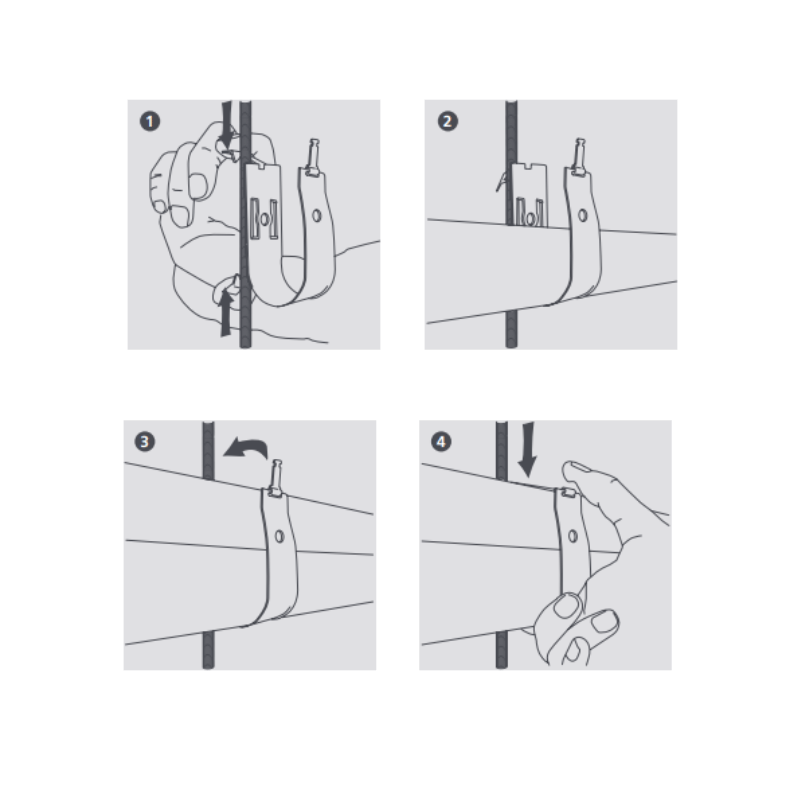 1

2

3

4